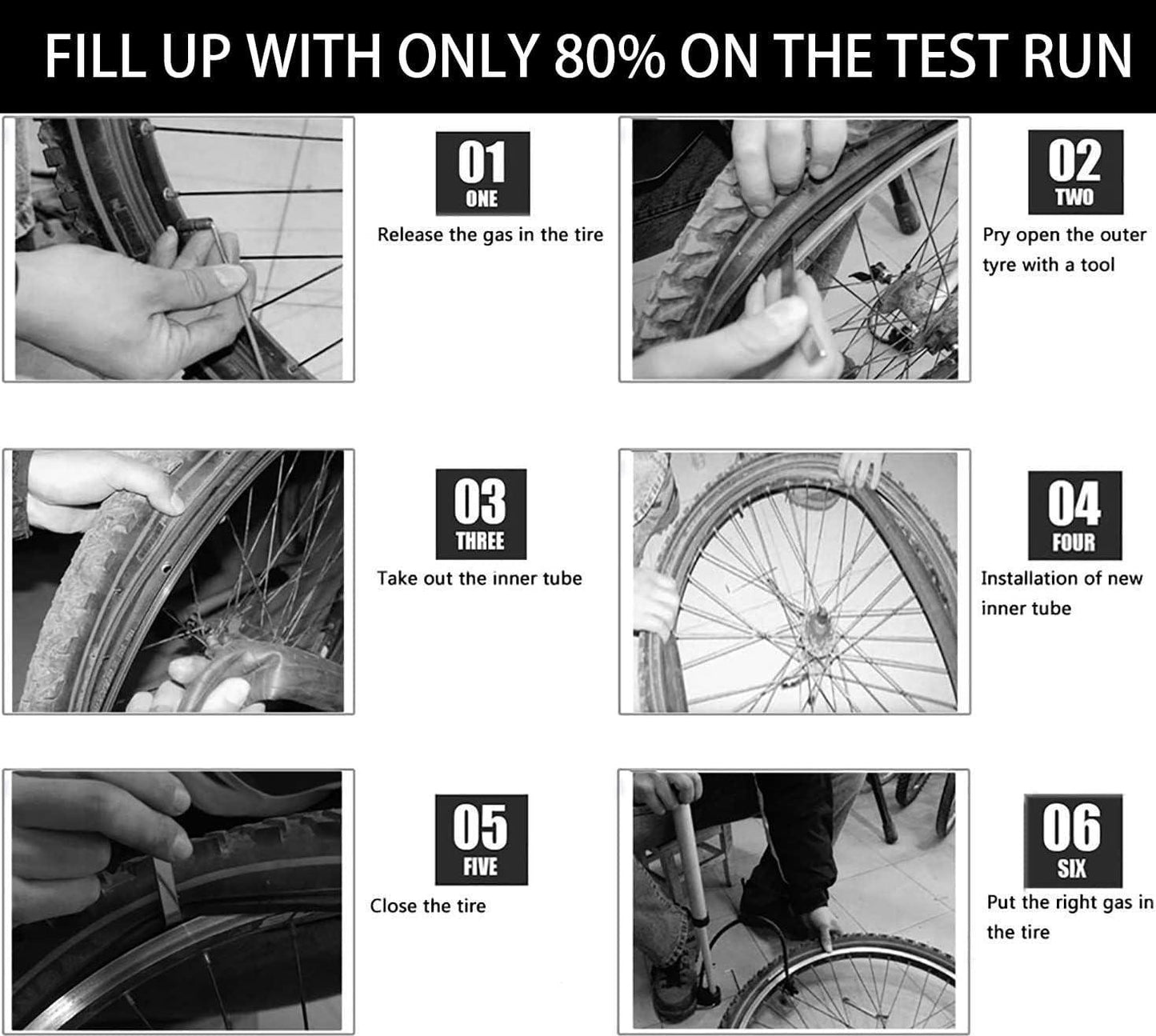 FILL UP WITH ONLY 80% ON THE TEST RUN

01
ONE
Release the gas in the tire

02
TWO
Pry open the outer tyre with a tool

03
THREE
Take out the inner tube

04
FOUR
Installation of new inner tube

05
FIVE
Close the tire

06
SIX
Put the right gas in the tire